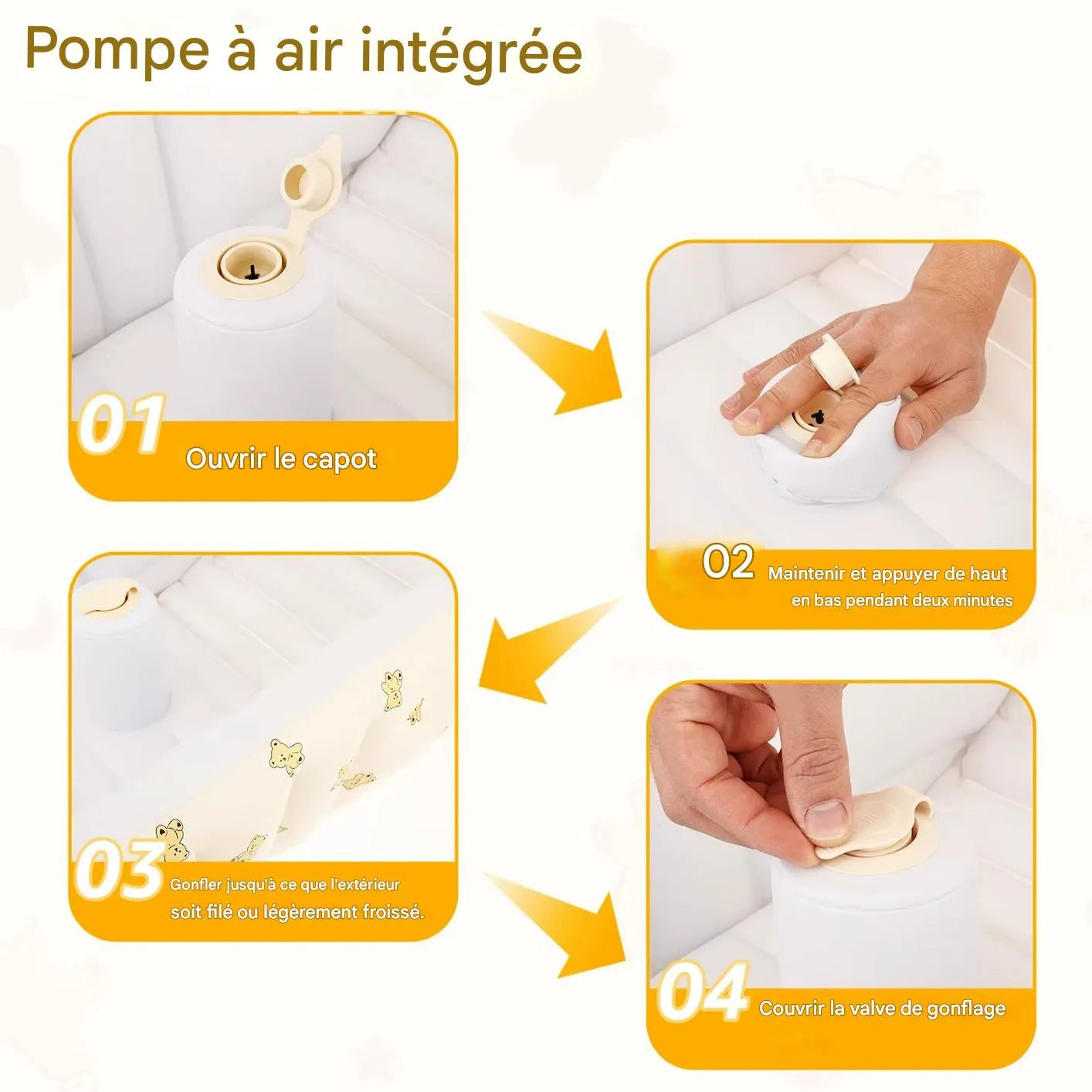 Pompe à air intégrée

01 Ouvrir le capot

02 Maintenir et appuyer de haut en bas pendant deux minutes

03 Gonfler jusqu'à ce que l'extérieur soit filé ou légèrement froissé.

04 Couvrir la valve de gonflage