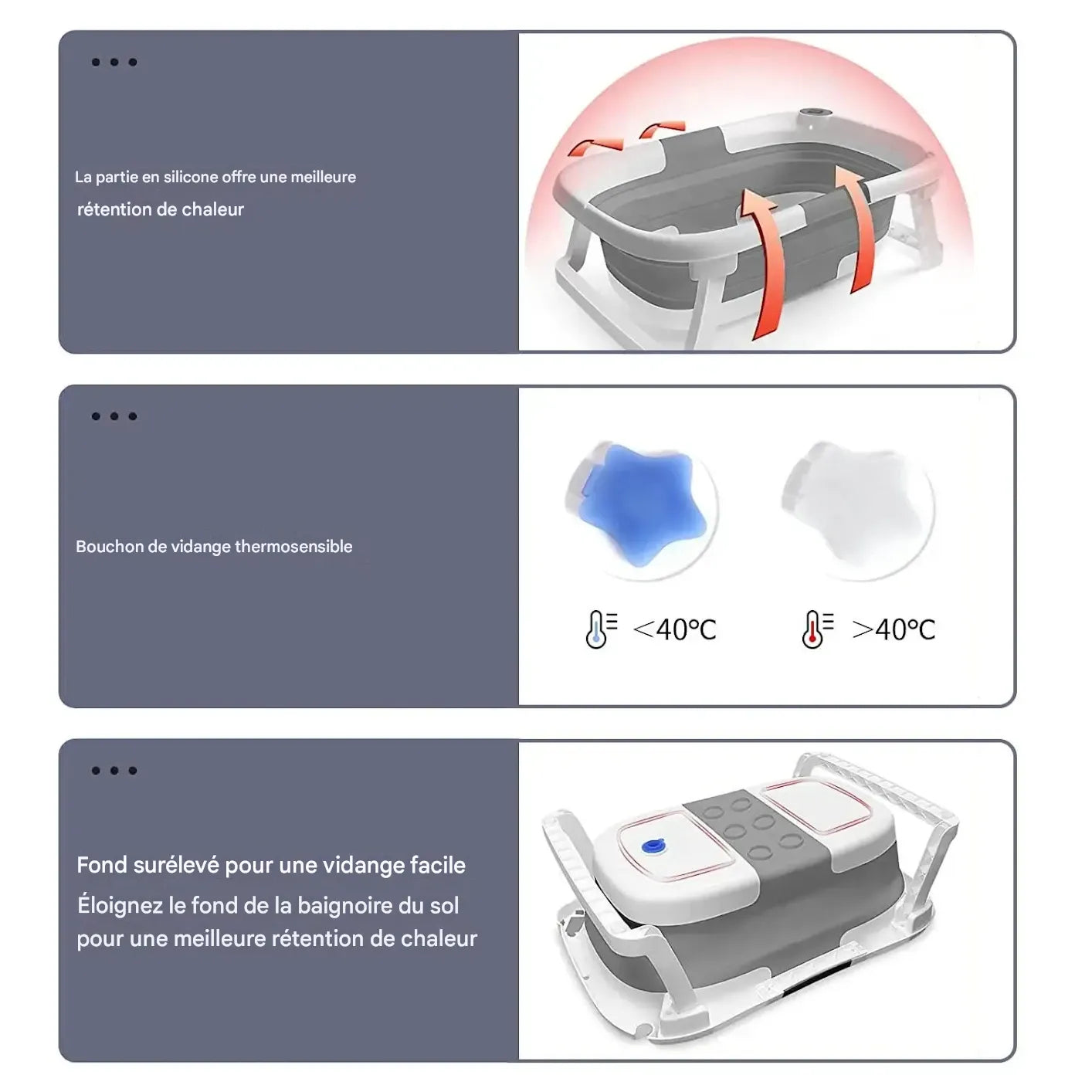 La partie en silicone offre une meilleure rétention de chaleur

Bouchon de vidange thermosensible

<40°C

>40°C

Fond surélevé pour une vidange facile

Éloignez le fond de la baignoire du sol pour une meilleure rétention de chaleur