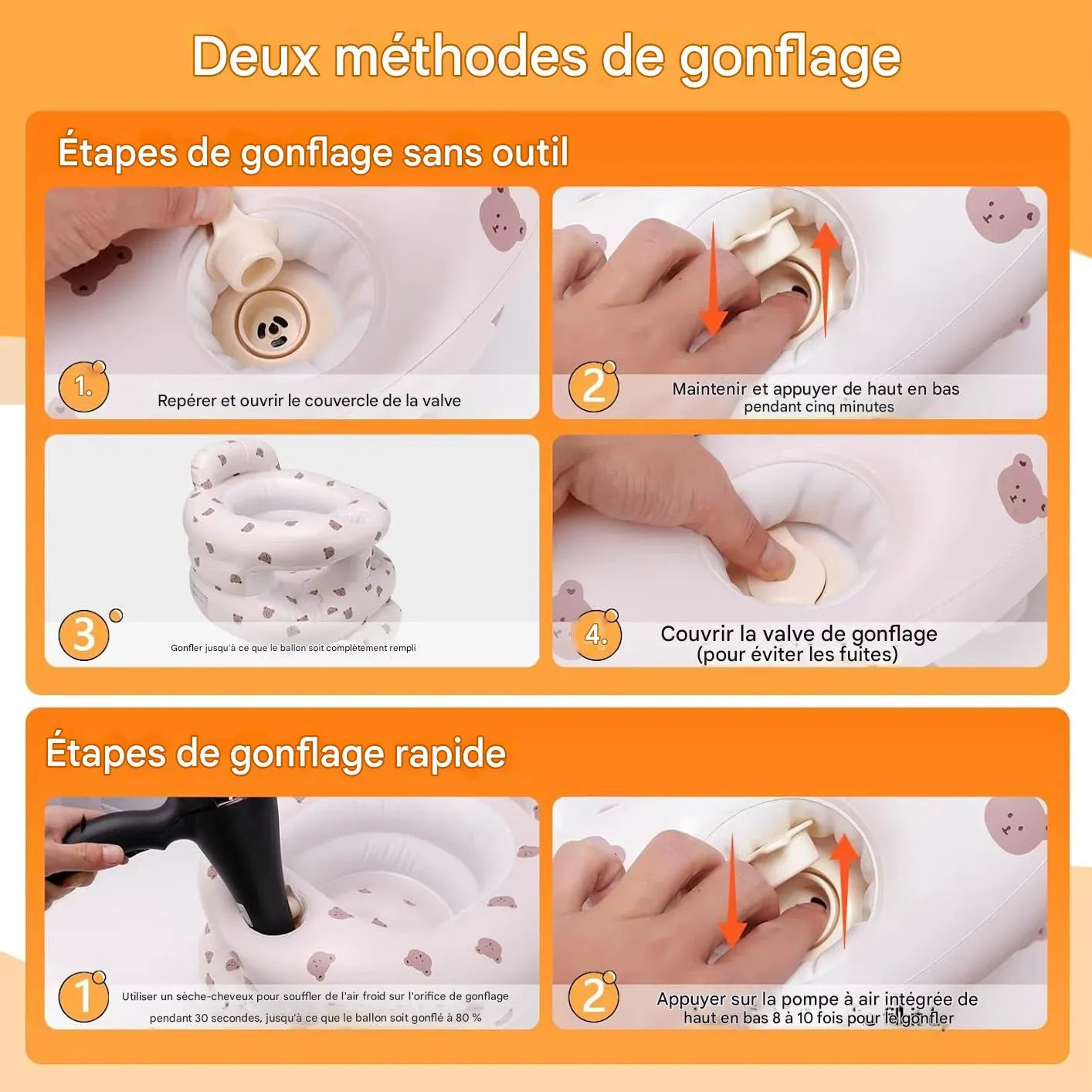 Deux méthodes de gonflage

Étapes de gonflage sans outil

1. Repérer et ouvrir le couvercle de la valve

2 Maintenir et appuyer de haut en bas pendant cinq minutes

3 Gonfler jusqu'à ce que le ballon soit complètement rempli

4. Couvrir la valve de gonflage (pour éviter les fuites)

Étapes de gonflage rapide

1 Utiliser un sèche-cheveux pour souffler de l'air froid sur l'orifice de gonflage pendant 30 secondes, jusqu'à ce que le ballon soit gonflé à 80 %

2 Appuyer sur la pompe à air intégrée de haut en bas 8 à 10 fois pour le gonfler